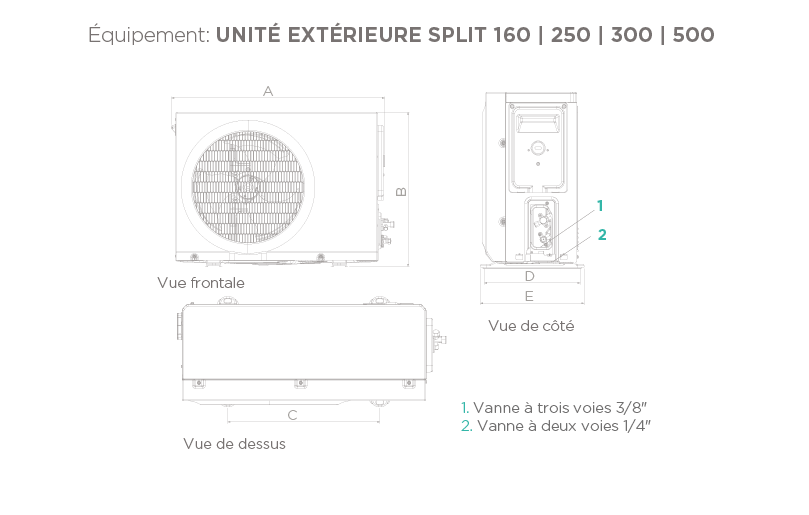 Équipement: UNITÉ EXTÉRIEURE SPLIT 160 | 250 | 300 | 500

A

B

Vue frontale

1

2

D

E

Vue de côté

C

Vue de dessus

1. Vanne à trois voies 3/8"
2. Vanne à deux voies 1/4"