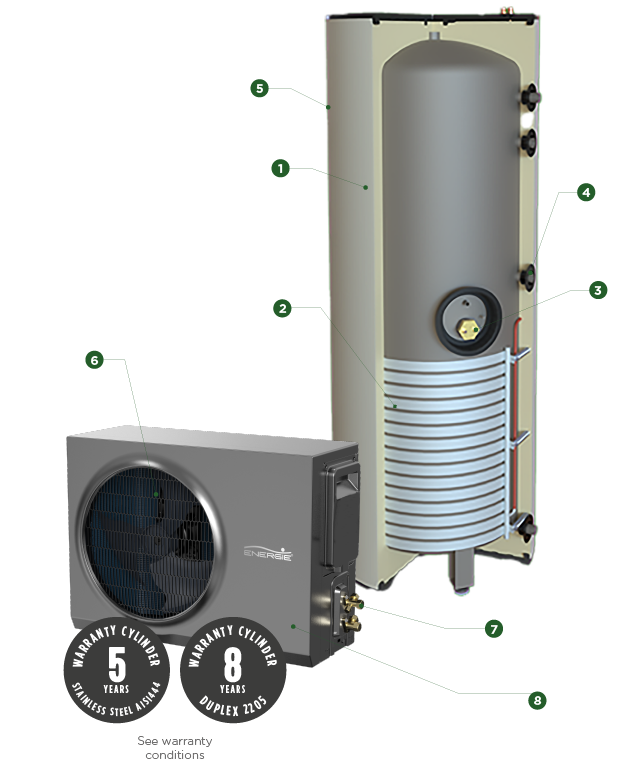 5

1

4

3

2

6

ENERGIE

7

8

WARRANTY CYLINDER 5 YEARS STAINLESS STEEL AISI444

WARRANTY CYLINDER 8 YEARS DUPLEX 2205

See warranty conditions